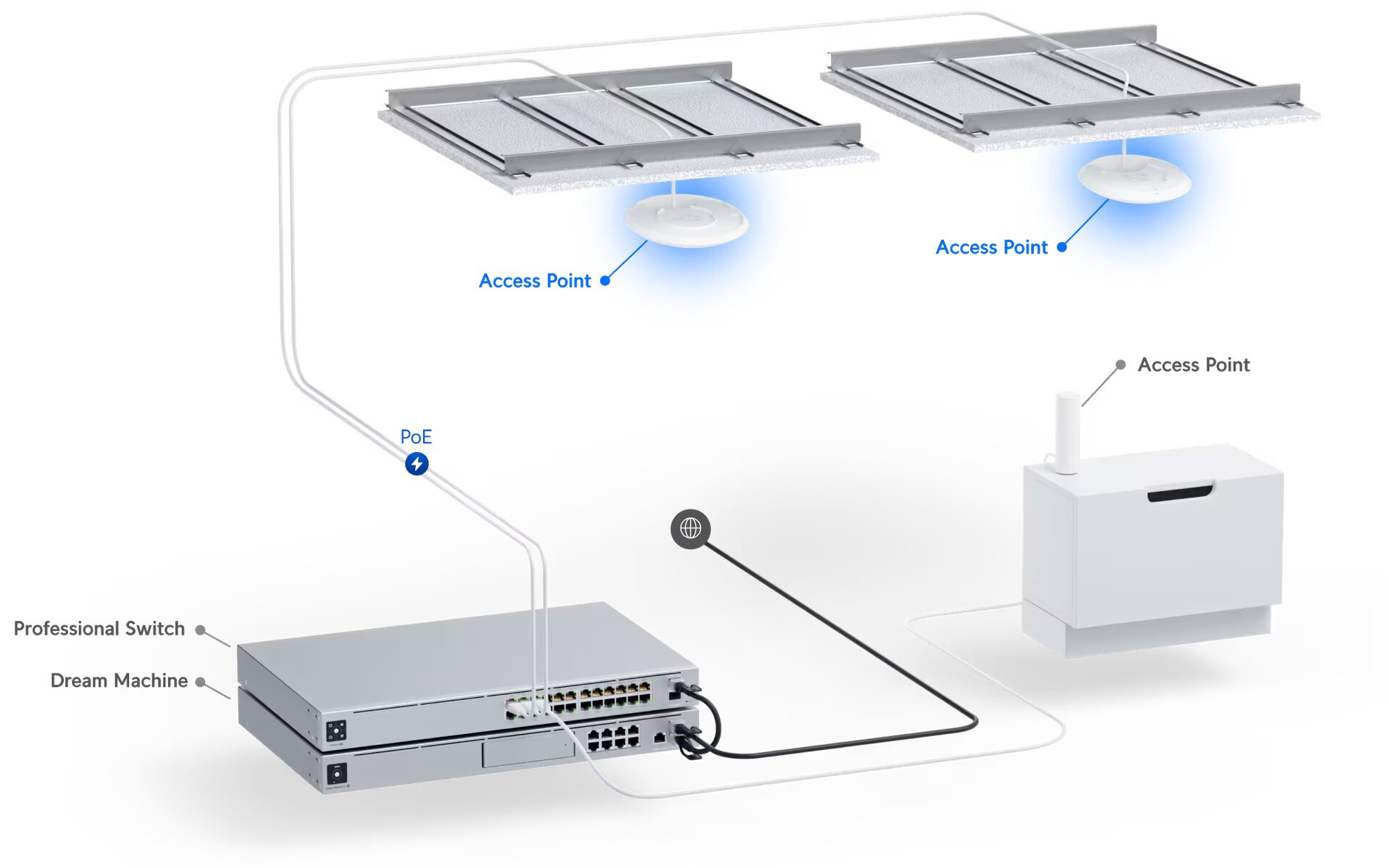 Access Point

Access Point

Access Point

PoE

Professional Switch

Dream Machine