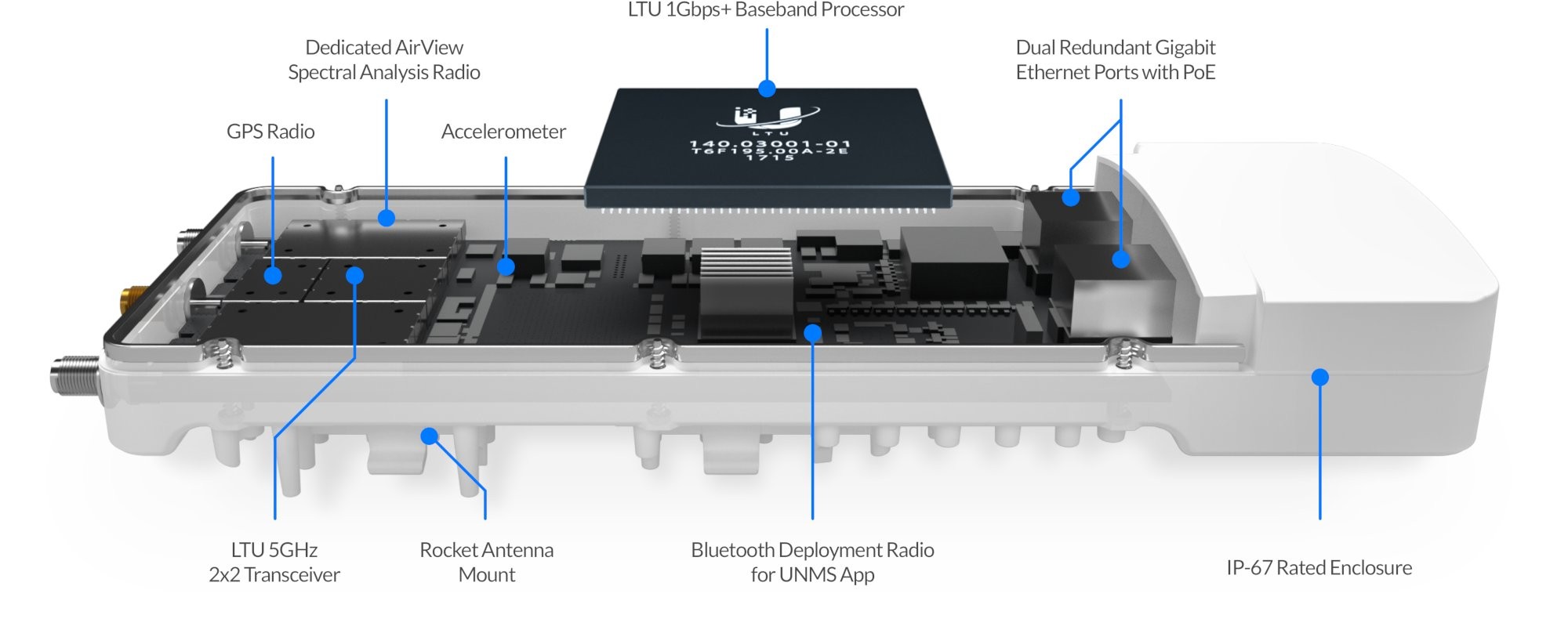 LTU 1Gbps+ Baseband Processor

Dedicated AirView Spectral Analysis Radio

Dual Redundant Gigabit Ethernet Ports with PoE

GPS Radio

Accelerometer

LTU

140.03001-01
T6F195.00A-2E
1715

LTU 5GHz 2x2 Transceiver

Rocket Antenna Mount

Bluetooth Deployment Radio for UNMS App

IP-67 Rated Enclosure