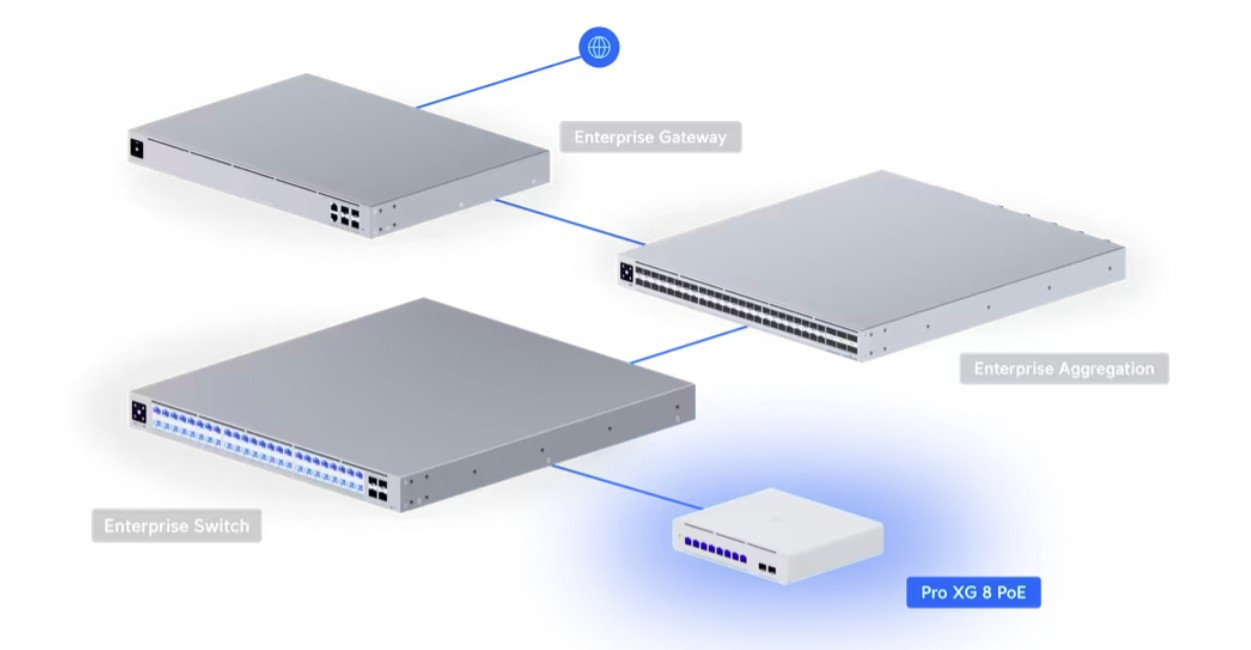 Enterprise Gateway

Enterprise Aggregation

Enterprise Switch

Pro XG 8 PoE